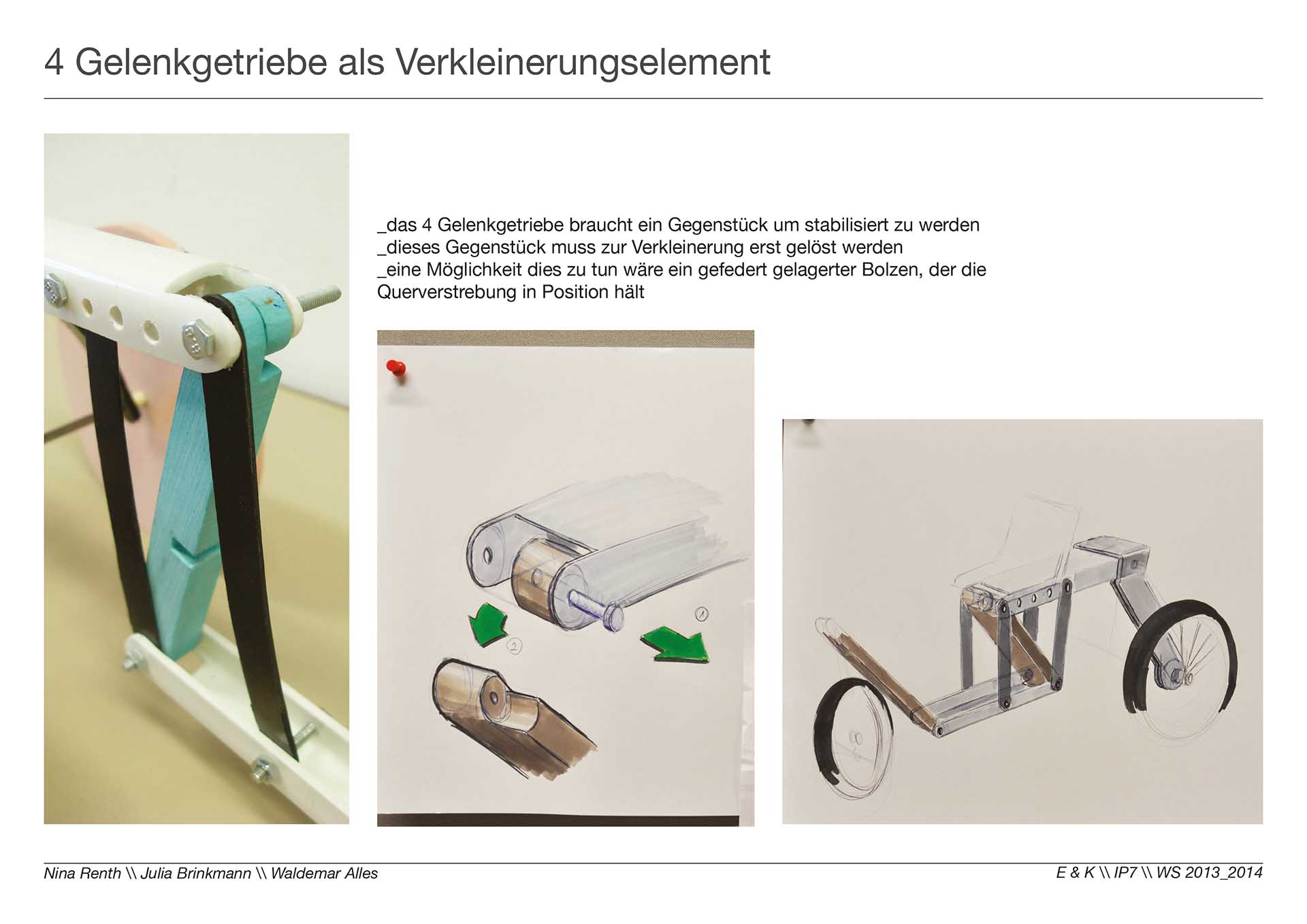 4 Gelenkgetriebe als Verkleinerungselement

_das 4 Gelenkgetriebe braucht ein Gegenstück um stabilisiert zu werden
_dieses Gegenstück muss zur Verkleinerung erst gelöst werden
_eine Möglichkeit dies zu tun wäre ein gefedert gelagerter Bolzen, der die Querverstrebung in Position hält

1

2

Nina Renth \\ Julia Brinkmann \\ Waldemar Alles

E & K \\ IP7 \\ WS 2013_2014